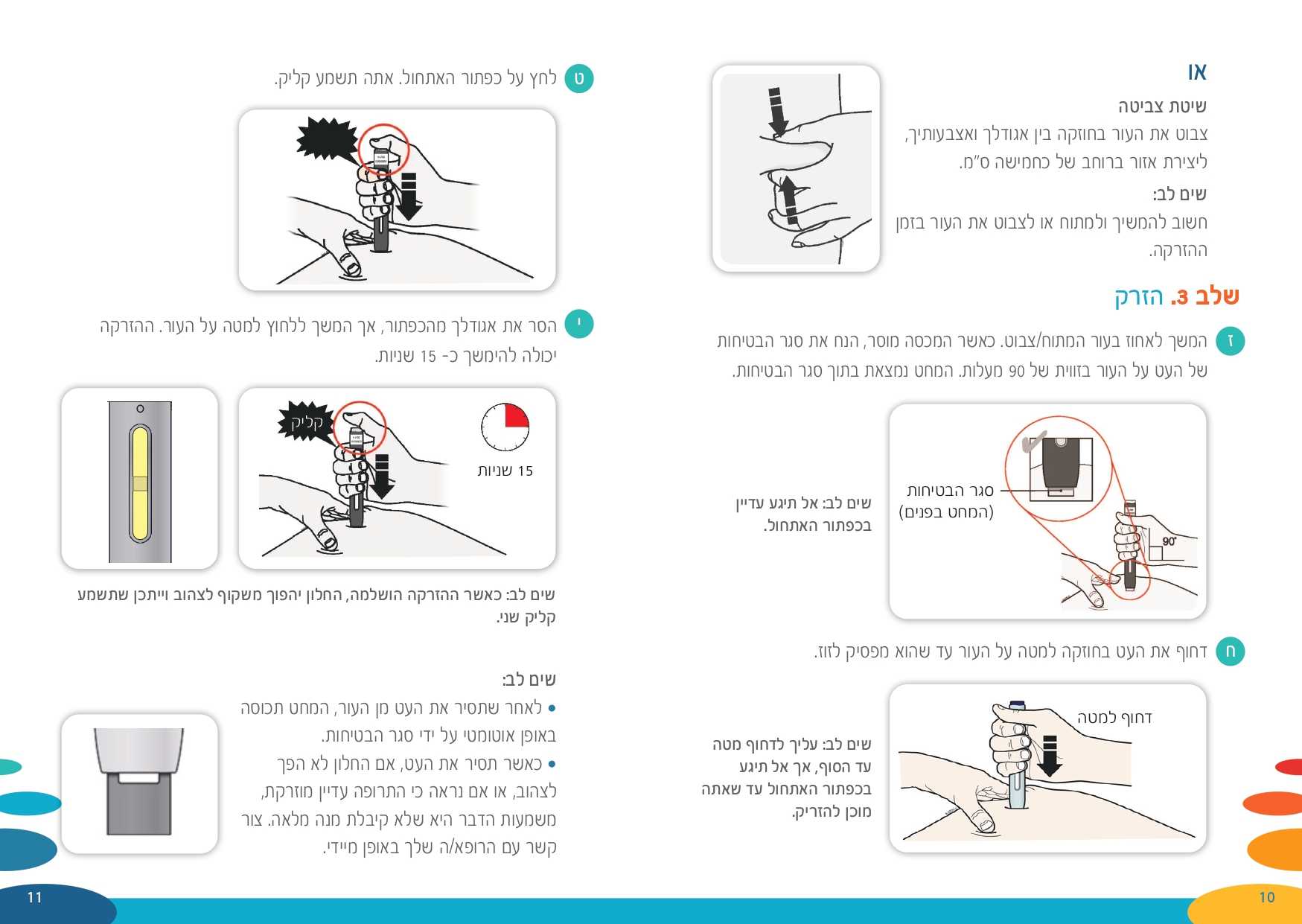 או
שיטת צביטה
צבוט את העור בחוזקה בין אגודלך ואצבעותיך, ליצירת אזור ברוחב של כחמישה ס"מ.
שים לב:
חשוב להמשיך ולמתוח או לצבוט את העור בזמן ההזרקה.

שלב 3. הזרק

ז המשך לאחוז בעור המתוח/צבוט. כאשר המכסה מוסר, הנח את סגר הבטיחות של העט על העור בזווית של 90 מעלות. המחט נמצאת בתוך סגר הבטיחות.

סגר הבטיחות (המחט בפנים)
90°
שים לב: אל תיגע עדיין בכפתור האתחול.

ח דחוף את העט בחוזקה למטה על העור עד שהוא מפסיק לזוז.

דחוף למטה
שים לב: עליך לדחוף מטה עד הסוף, אך אל תיגע בכפתור האתחול עד שאתה מוכן להזריק.

10

ט לחץ על כפתור האתחול. אתה תשמע קליק.

י הסר את אגודלך מהכפתור, אך המשך ללחוץ למטה על העור. ההזרקה יכולה להימשך כ- 15 שניות.

קליק
15 שניות

שים לב: כאשר ההזרקה הושלמה, החלון יהפוך משקוף לצהוב וייתכן שתשמע קליק שני.

שים לב:
• לאחר שתסיר את העט מן העור, המחט תכוסה באופן אוטומטי על ידי סגר הבטיחות.
• כאשר תסיר את העט, אם החלון לא הפך לצהוב, או אם נראה כי התרופה עדיין מוזרקת, משמעות הדבר היא שלא קיבלת מנה מלאה. צור קשר עם הרופא/ה שלך באופן מיידי.

11